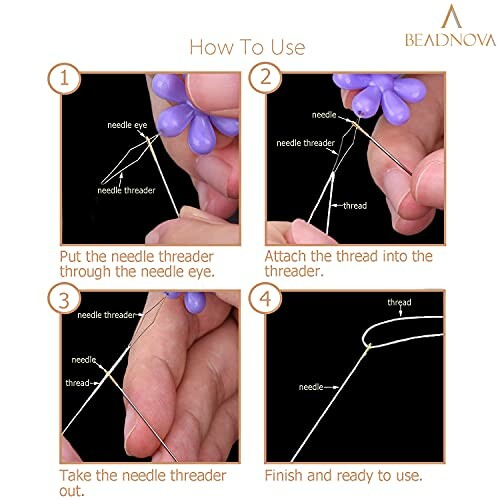 BEADNOVA

How To Use

1

needle eye

needle threader

Put the needle threader through the needle eye.

2

needle

needle threader

thread

Attach the thread into the threader.

3

needle threader

needle

thread

Take the needle threader out.

4

thread

needle

Finish and ready to use.