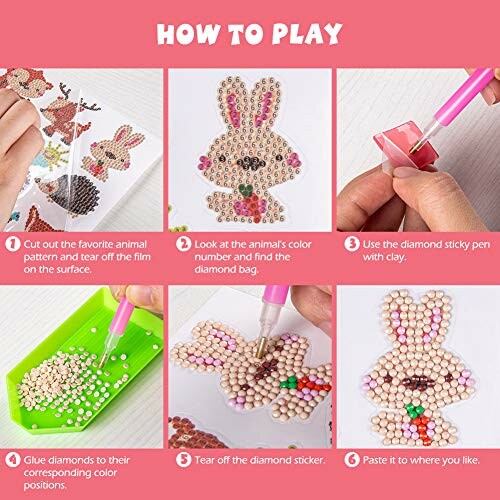 HOW TO PLAY

1 Cut out the favorite animal pattern and tear off the film on the surface.

2 Look at the animal's color number and find the diamond bag.

3 Use the diamond sticky pen with clay.

4 Glue diamonds to their corresponding color positions.

5 Tear off the diamond sticker.

6 Paste it to where you like.