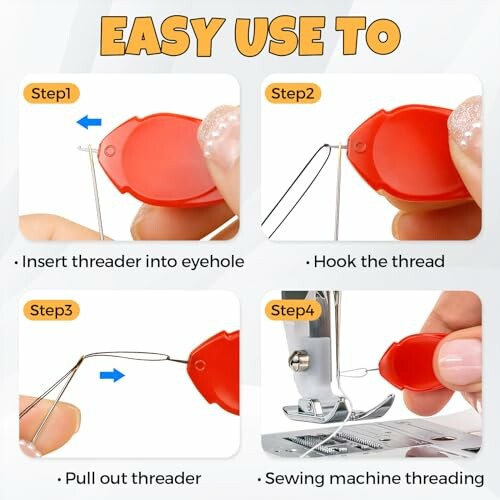 EASY USE TO

Step1

· Insert threader into eyehole

Step2

· Hook the thread

Step3

· Pull out threader

Step4

· Sewing machine threading