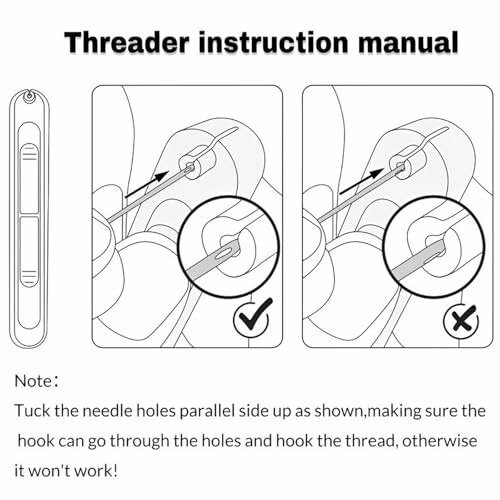 Threader instruction manual

Note：

Tuck the needle holes parallel side up as shown,making sure the hook can go through the holes and hook the thread, otherwise it won't work!