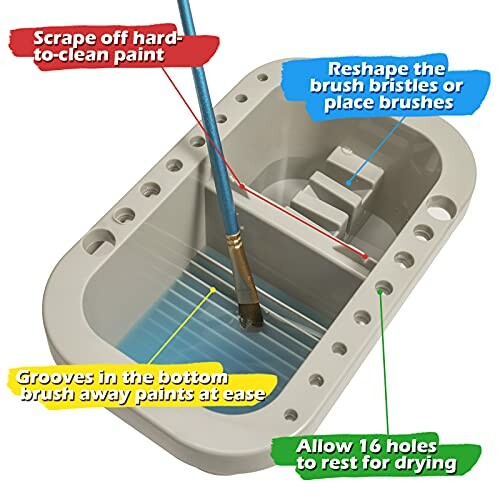 Scrape off hard-to-clean paint

Reshape the brush bristles or place brushes

Grooves in the bottom brush away paints at ease

Allow 16 holes to rest for drying