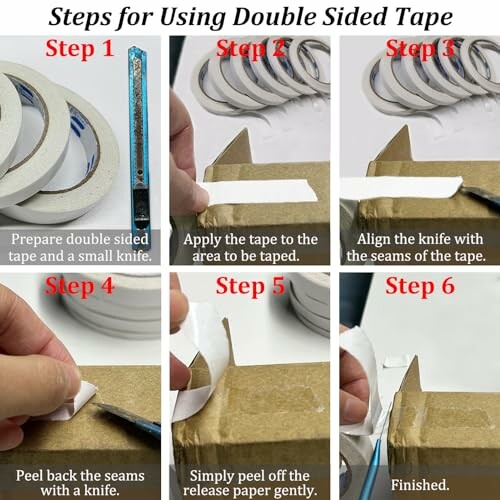 Steps for Using Double Sided Tape

Step 1

Prepare double sided tape and a small knife.

Step 2

Apply the tape to the area to be taped.

Step 3

Align the knife with the seams of the tape.

Step 4

Peel back the seams with a knife.

Step 5

Simply peel off the release paper gently.

Step 6

Finished.