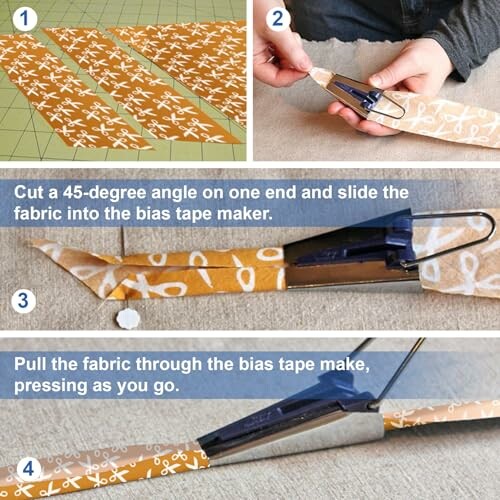 1

2

Cut a 45-degree angle on one end and slide the fabric into the bias tape maker.

3

Pull the fabric through the bias tape make, pressing as you go.

4